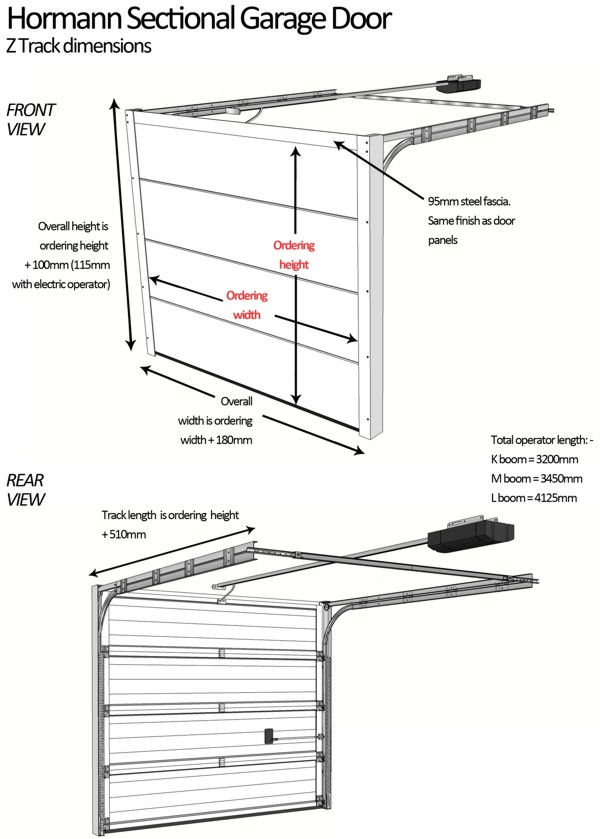 Hormann Sectional Garage Door
Z Track dimensions

FRONT VIEW

Overall height is ordering height + 100mm (115mm with electric operator)

Ordering height

Ordering width

95mm steel fascia. Same finish as door panels

Overall width is ordering width + 180mm

Total operator length: -
K boom = 3200mm
M boom = 3450mm
L boom = 4125mm

REAR VIEW

Track length is ordering height + 510mm